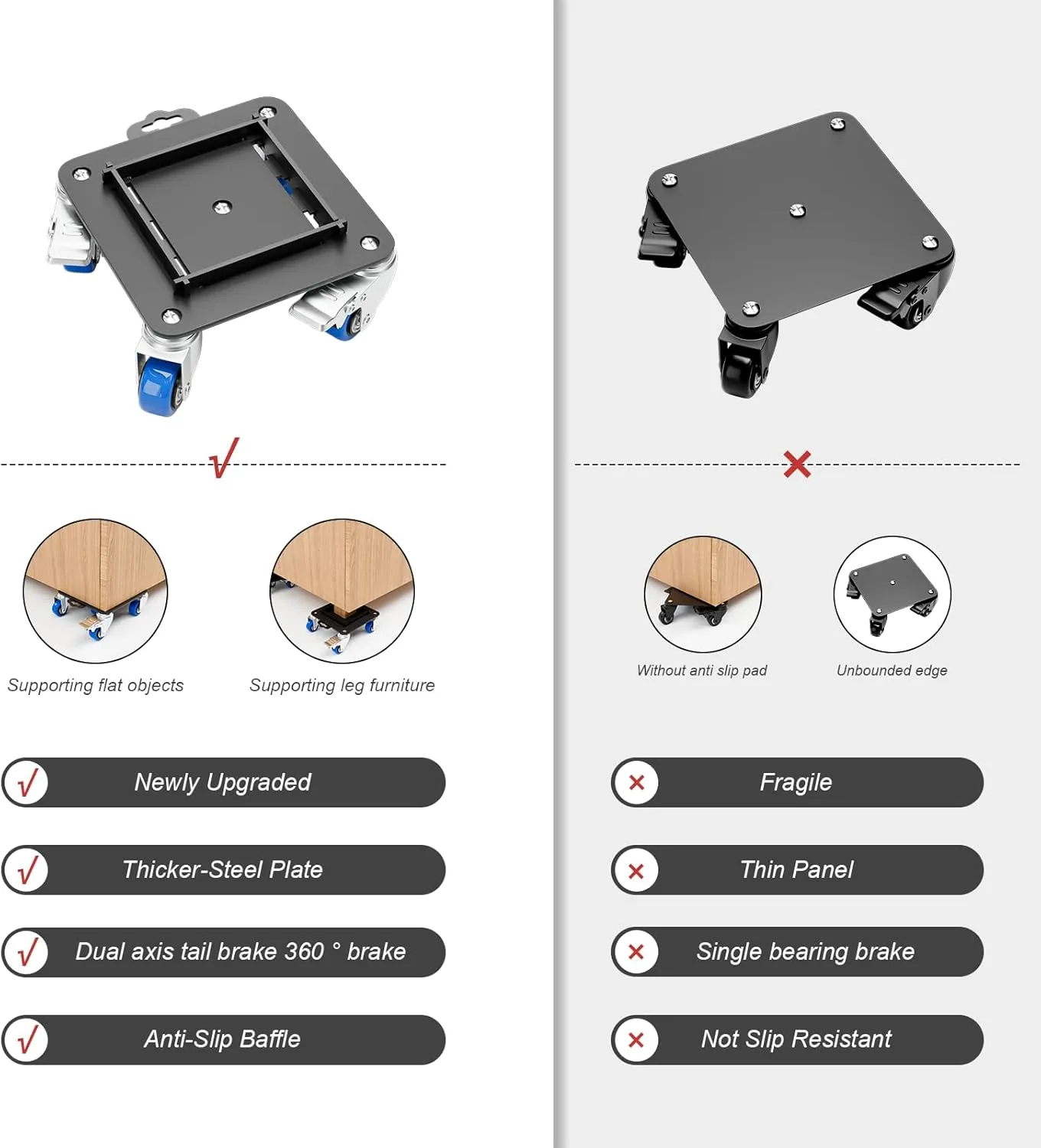 √

Supporting flat objects

Supporting leg furniture

√ Newly Upgraded

√ Thicker-Steel Plate

√ Dual axis tail brake 360 ° brake

√ Anti-Slip Baffle

×

Without anti slip pad

Unbounded edge

× Fragile

× Thin Panel

× Single bearing brake

× Not Slip Resistant