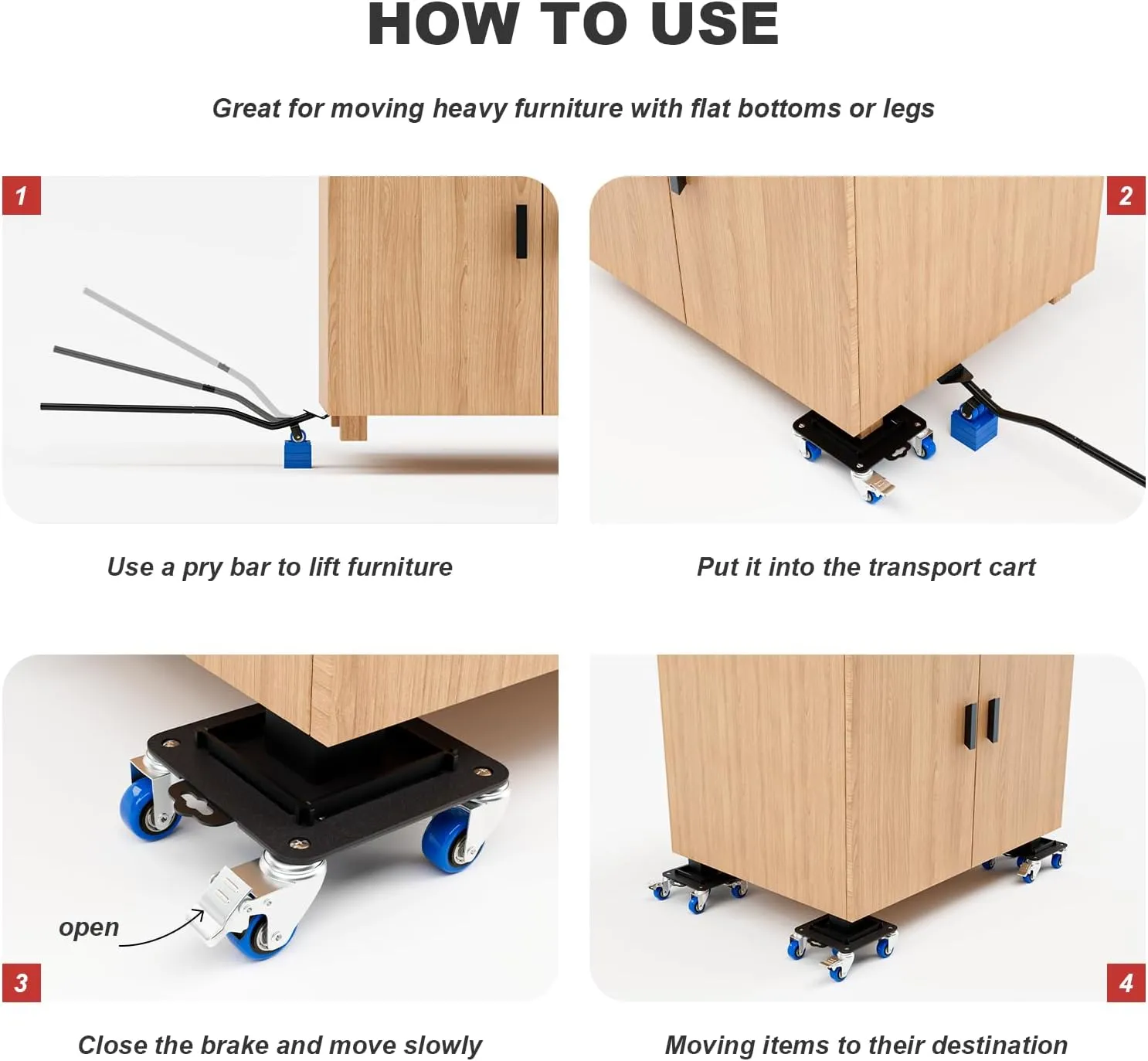 HOW TO USE

Great for moving heavy furniture with flat bottoms or legs

1

Use a pry bar to lift furniture

2

Put it into the transport cart

open

3

Close the brake and move slowly

4

Moving items to their destination