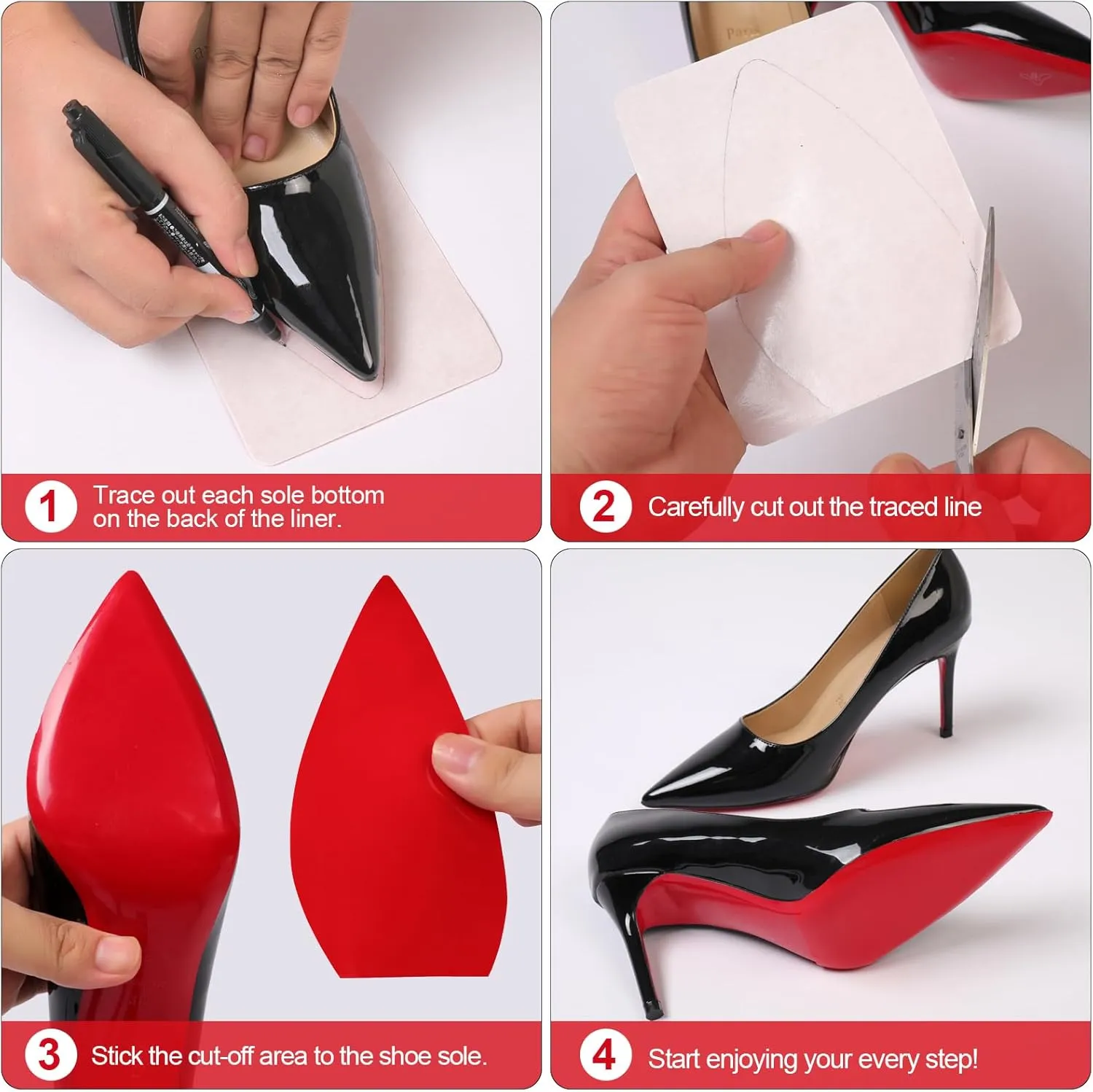 1 Trace out each sole bottom on the back of the liner.

2 Carefully cut out the traced line

3 Stick the cut-off area to the shoe sole.

4 Start enjoying your every step!