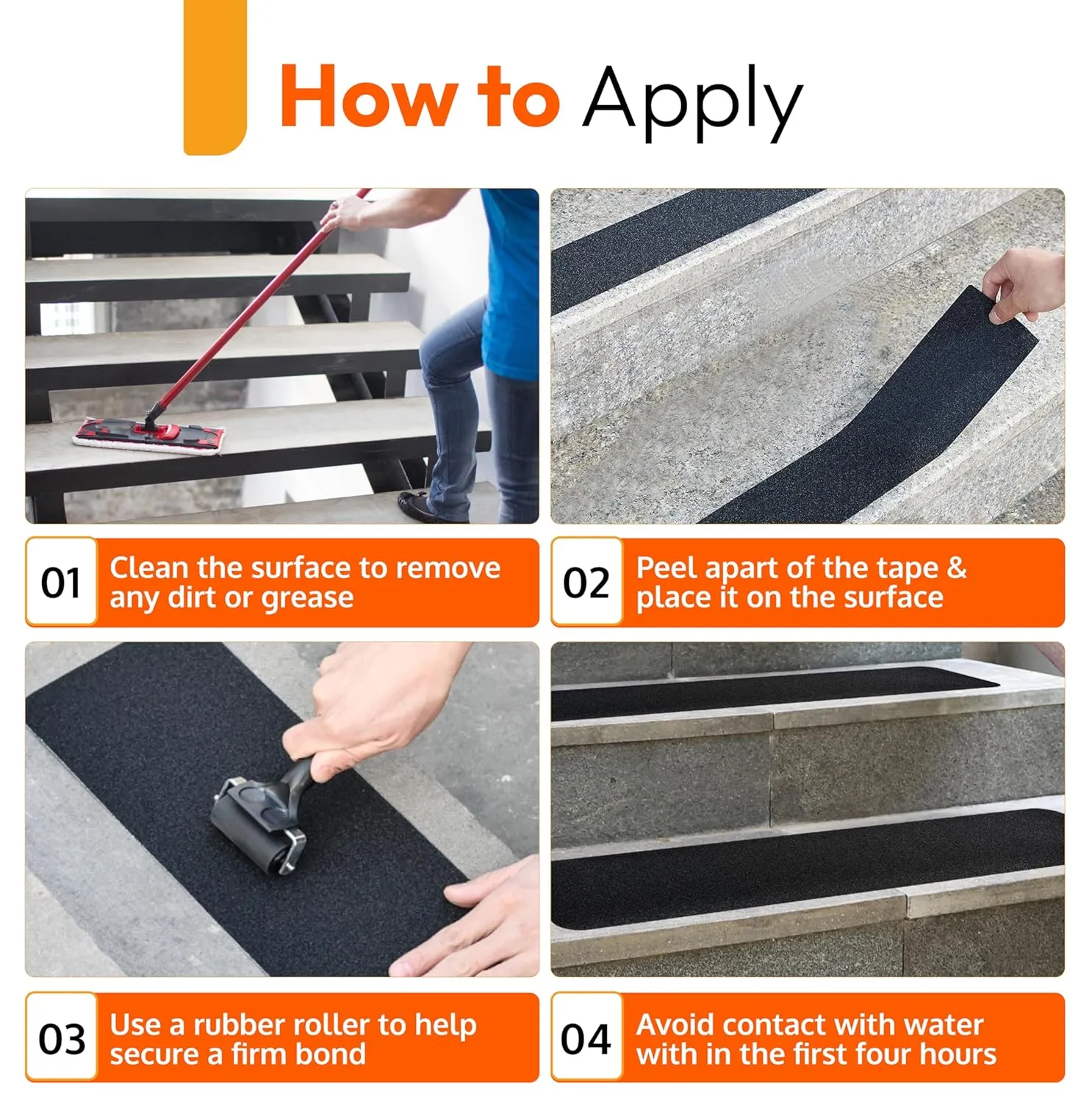 How to Apply

01 Clean the surface to remove any dirt or grease

02 Peel apart of the tape & place it on the surface

03 Use a rubber roller to help secure a firm bond

04 Avoid contact with water with in the first four hours